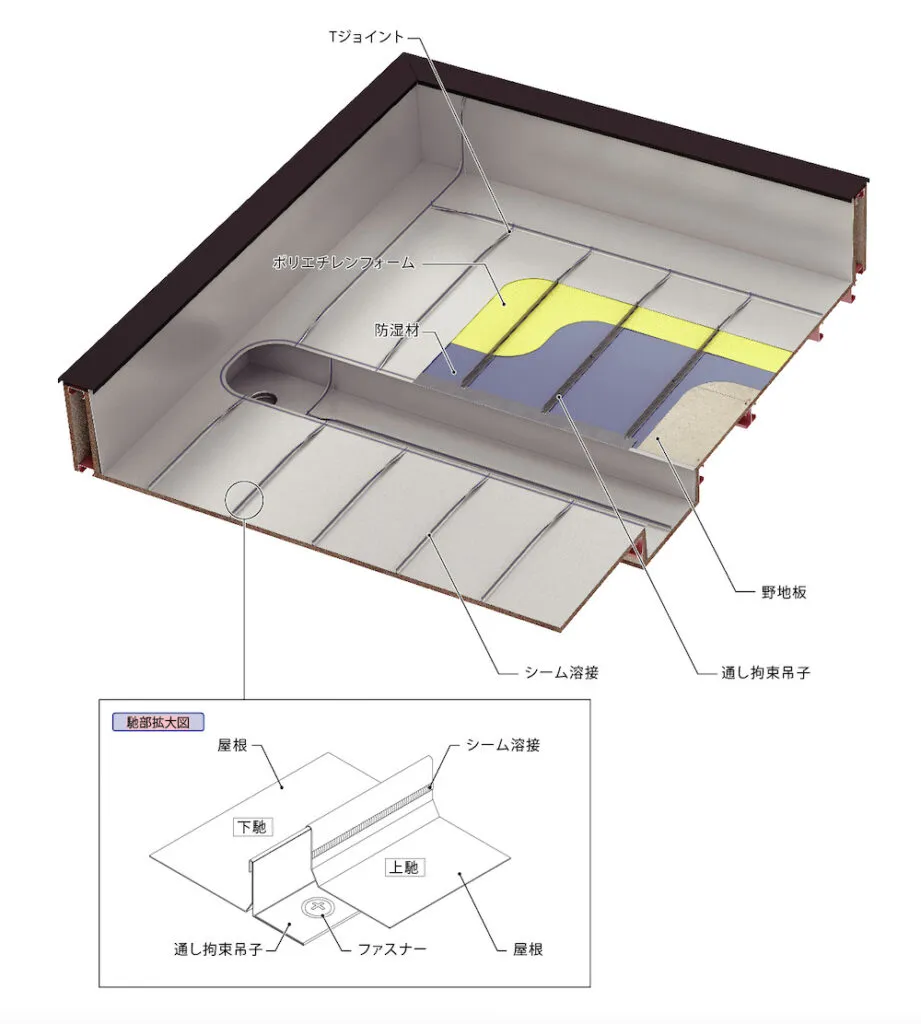 Tジョイント

ポリエチレンフォーム

防湿材

野地板

シーム溶接

通し拘束吊子

馳部拡大図

屋根

シーム溶接

下馳

上馳

通し拘束吊子

ファスナー

屋根